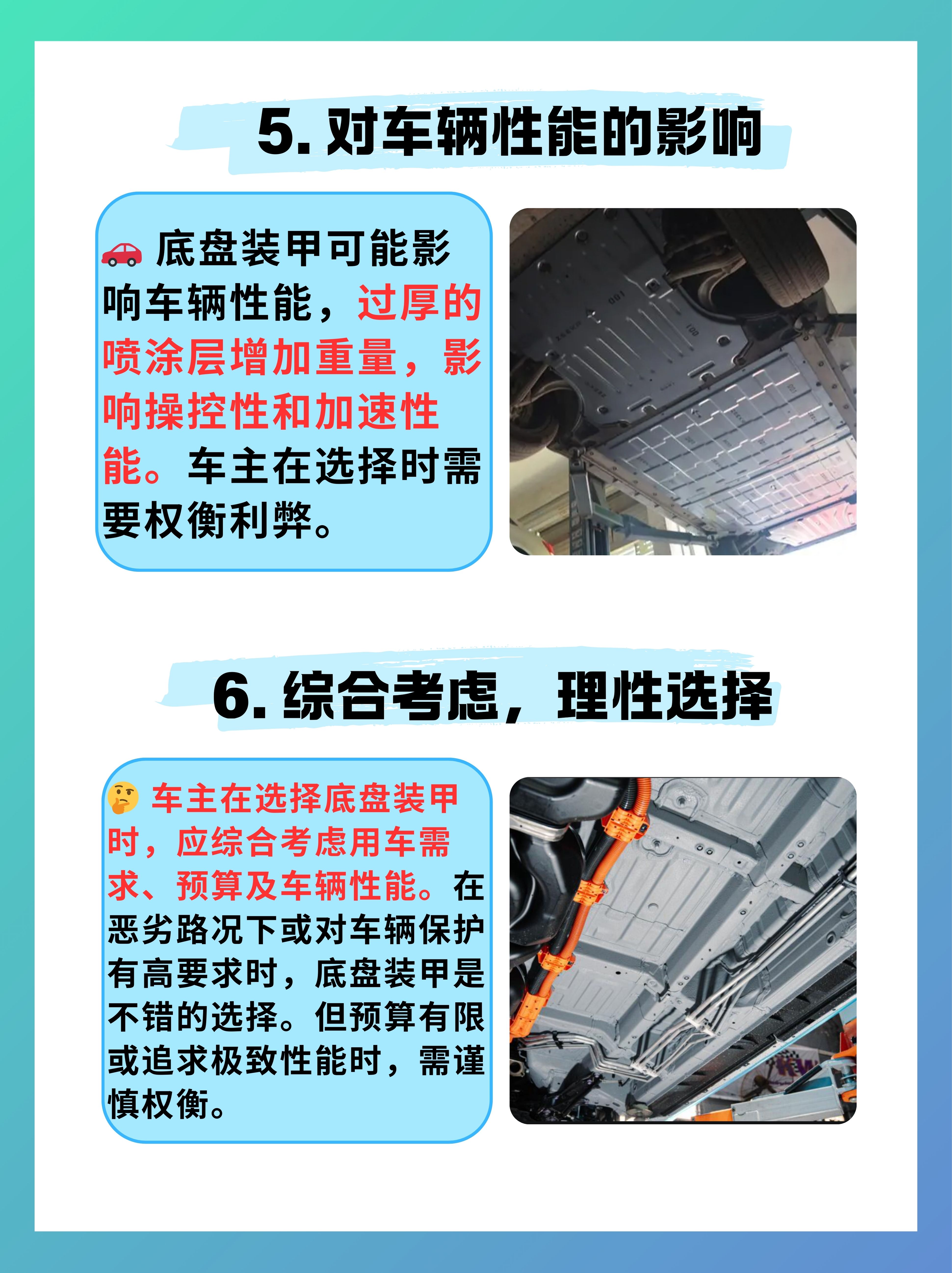 5. 对车辆性能的影响

🚗 底盘装甲可能影响车辆性能，过厚的喷涂层增加重量，影响操控性和加速性能。车主在选择时需要权衡利弊。

6. 综合考虑，理性选择

🤔 车主在选择底盘装甲时，应综合考虑用车需求、预算及车辆性能。在恶劣路况下或对车辆保护有高要求时，底盘装甲是不错的选择。但预算有限或追求极致性能时，需谨慎权衡。